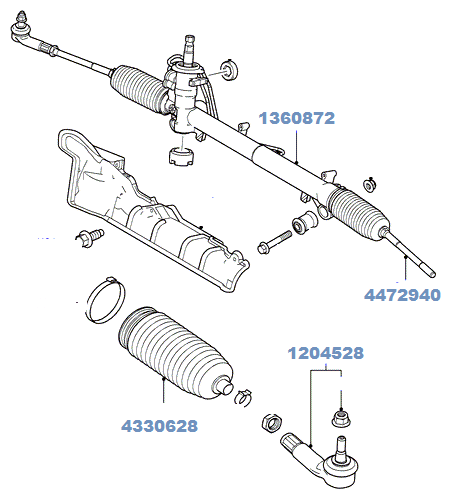 1360872

4472940

1204528

4330628